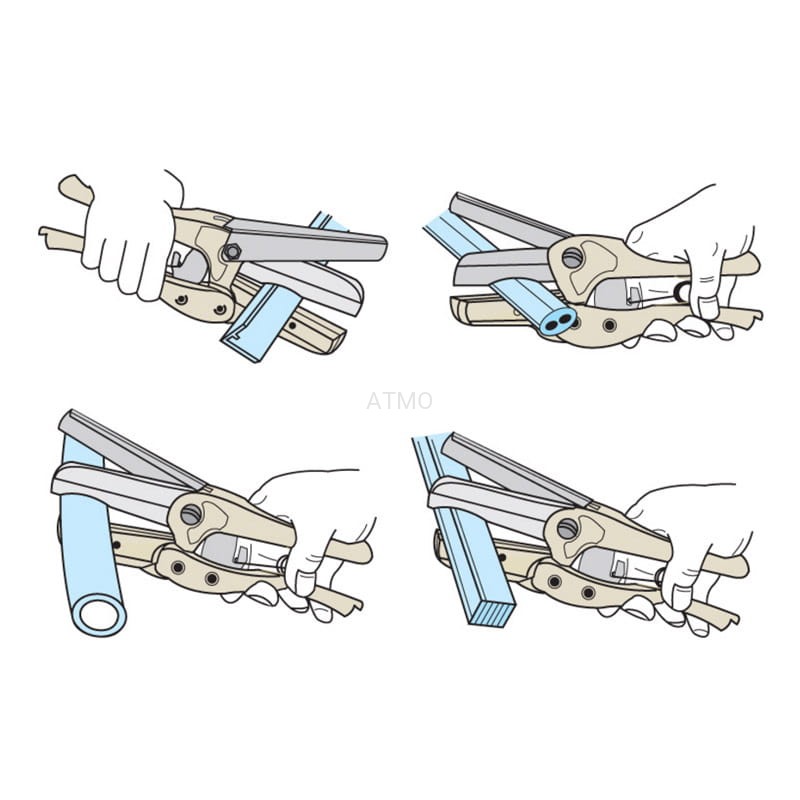 ATMO